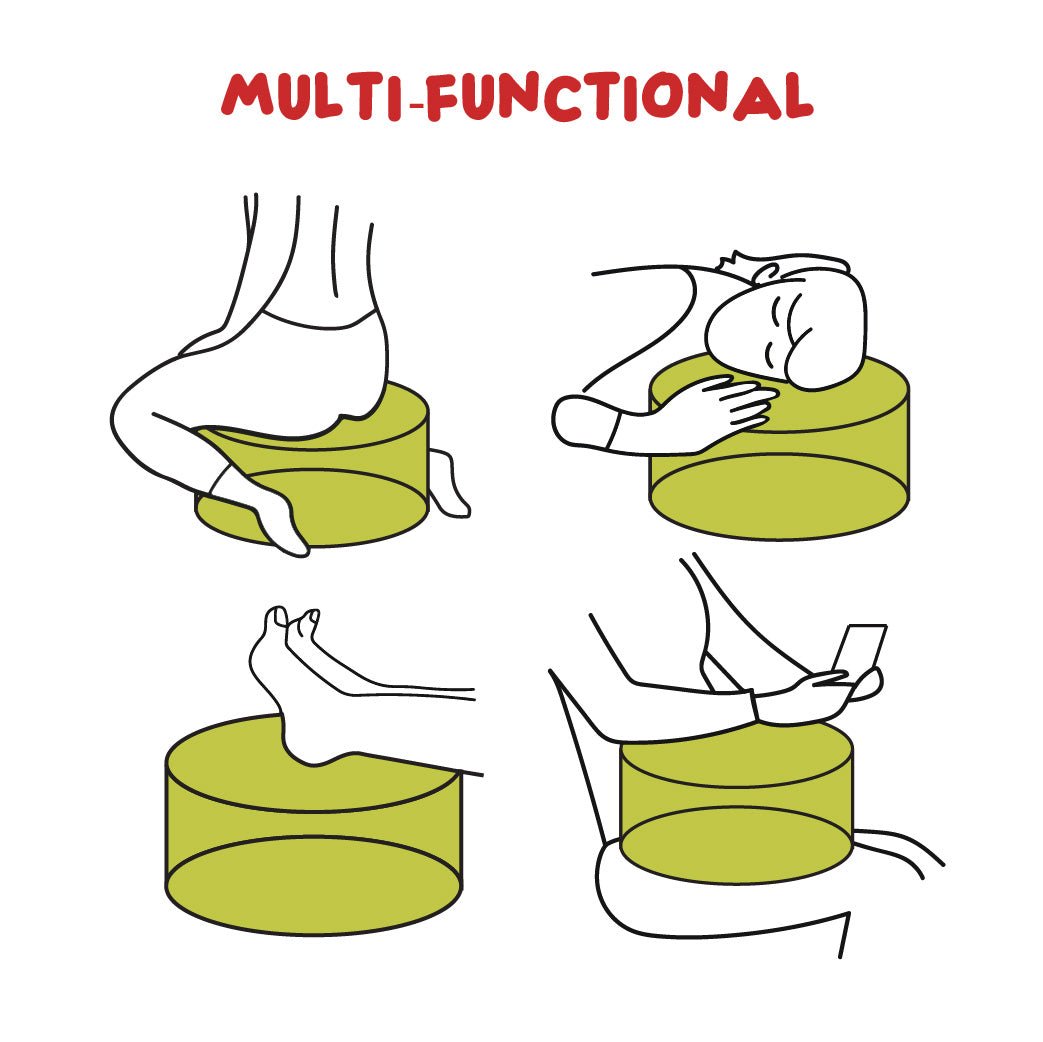 MULTI-FUNCTIONAL