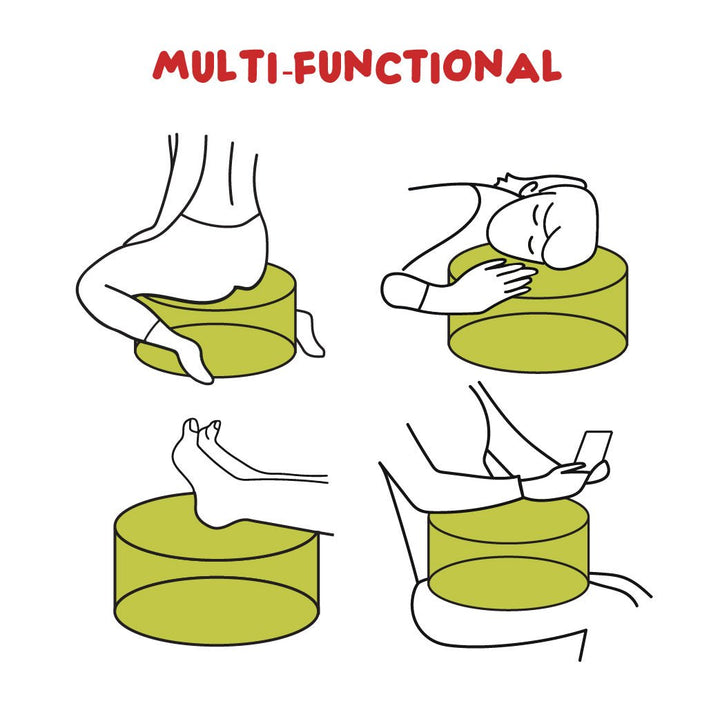 MULTI-FUNCTIONAL